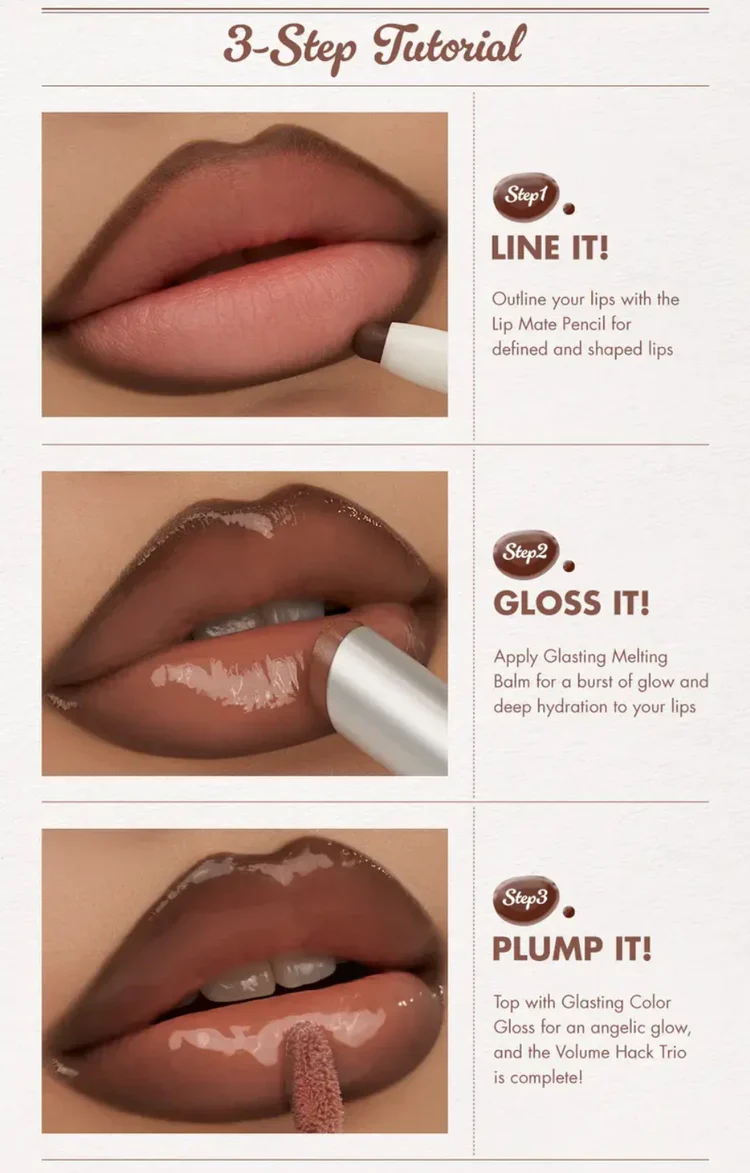 3-Step Tutorial

Step1

LINE IT!

Outline your lips with the Lip Mate Pencil for defined and shaped lips

Step2

GLOSS IT!

Apply Glasting Melting Balm for a burst of glow and deep hydration to your lips

Step3

PLUMP IT!

Top with Glasting Color Gloss for an angelic glow, and the Volume Hack Trio is complete!